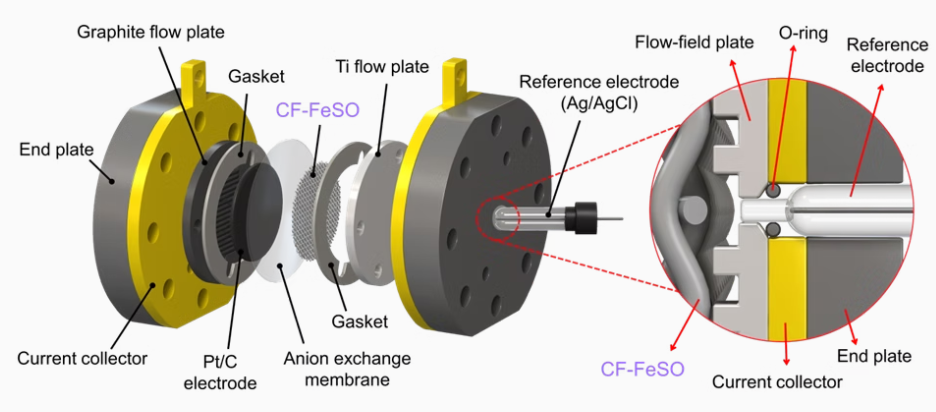 Graphite flow plate

Gasket

Ti flow plate

CF-FeSO

Reference electrode (Ag/AgCl)

End plate

Current collector

Pt/C electrode

Anion exchange membrane

Gasket

Flow-field plate

O-ring

Reference electrode

CF-FeSO

Current collector

End plate